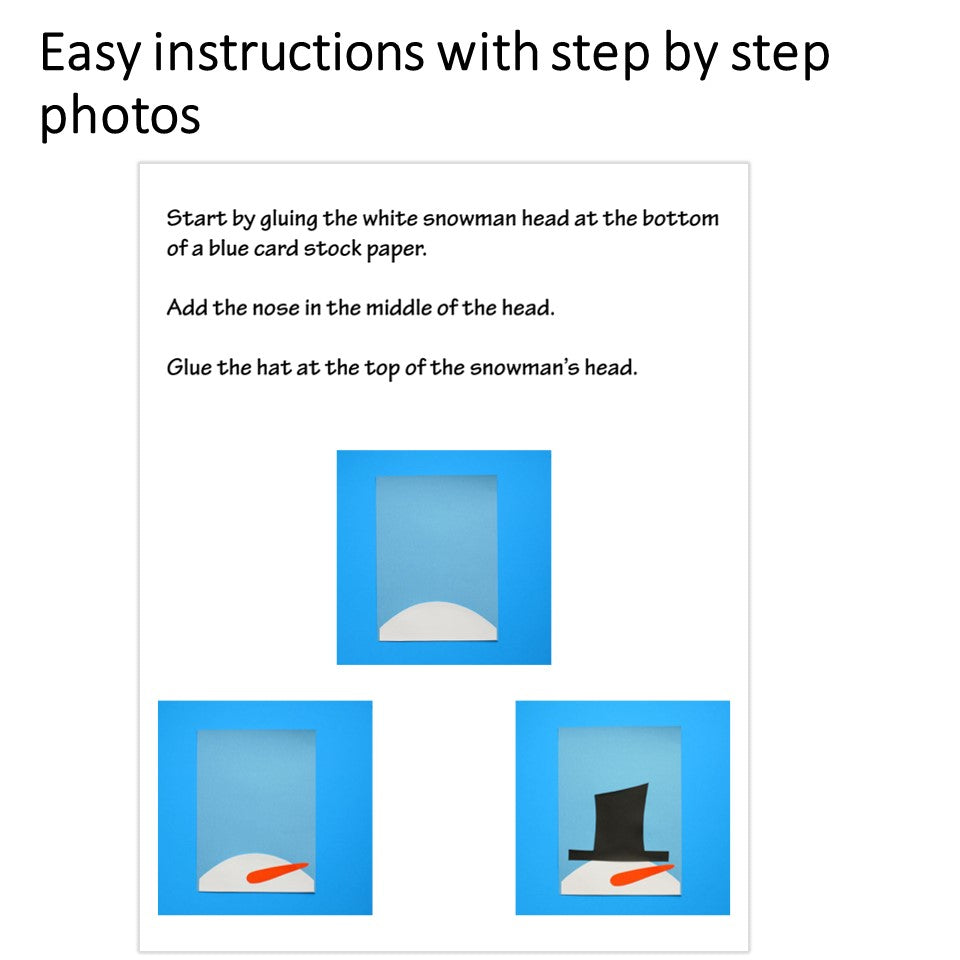 Easy instructions with step by step photos

Start by gluing the white snowman head at the bottom of a blue card stock paper.

Add the nose in the middle of the head.

Glue the hat at the top of the snowman's head.