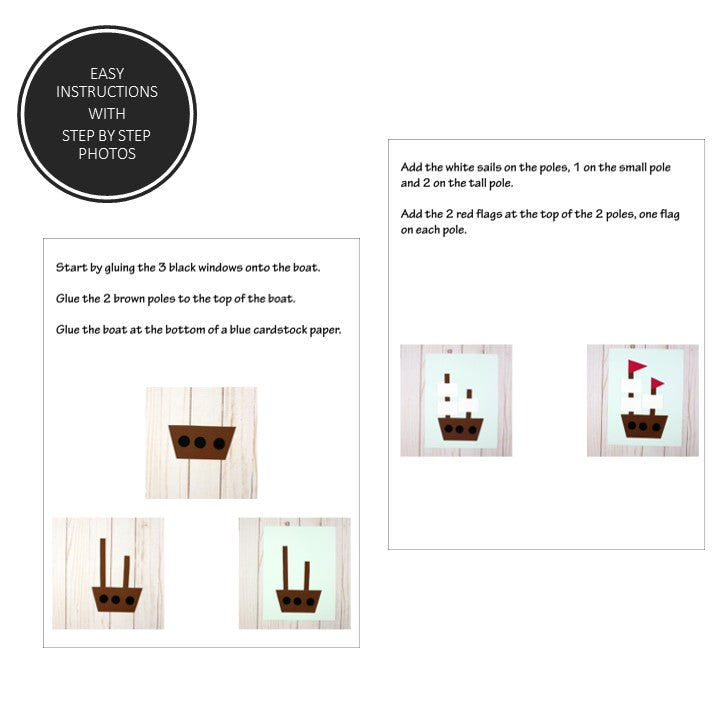 EASY INSTRUCTIONS WITH STEP BY STEP PHOTOS

Start by gluing the 3 black windows onto the boat.

Glue the 2 brown poles to the top of the boat.

Glue the boat at the bottom of a blue cardstock paper.

Add the white sails on the poles, 1 on the small pole and 2 on the tall pole.

Add the 2 red flags at the top of the 2 poles, one flag on each pole.