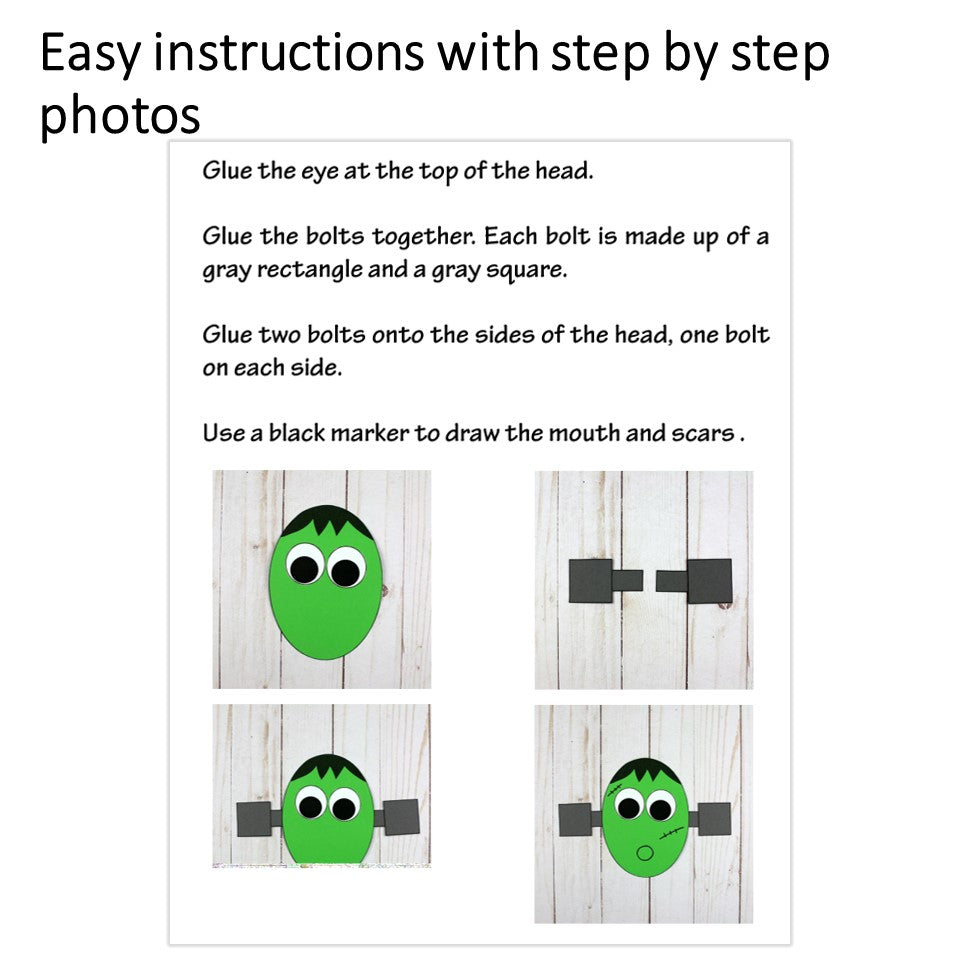 Easy instructions with step by step photos

Glue the eye at the top of the head.

Glue the bolts together. Each bolt is made up of a gray rectangle and a gray square.

Glue two bolts onto the sides of the head, one bolt on each side.

Use a black marker to draw the mouth and scars .