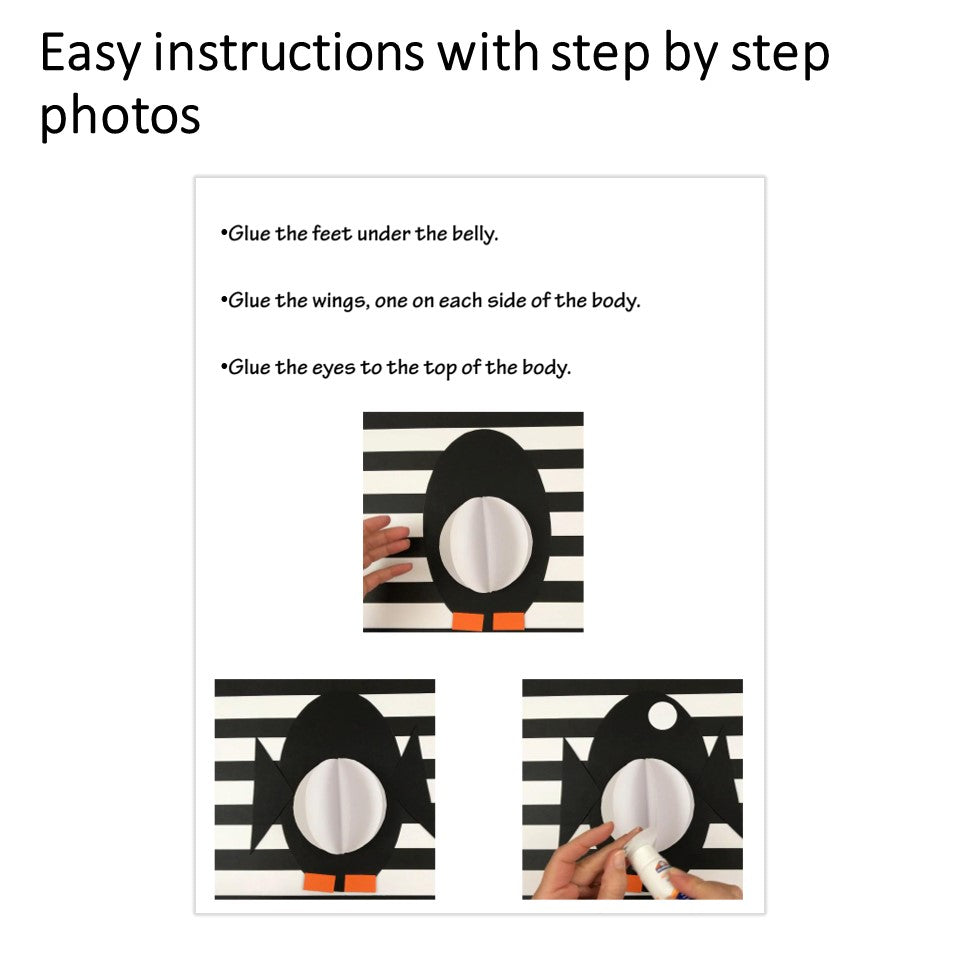 Easy instructions with step by step photos

•Glue the feet under the belly.

•Glue the wings, one on each side of the body.

•Glue the eyes to the top of the body.