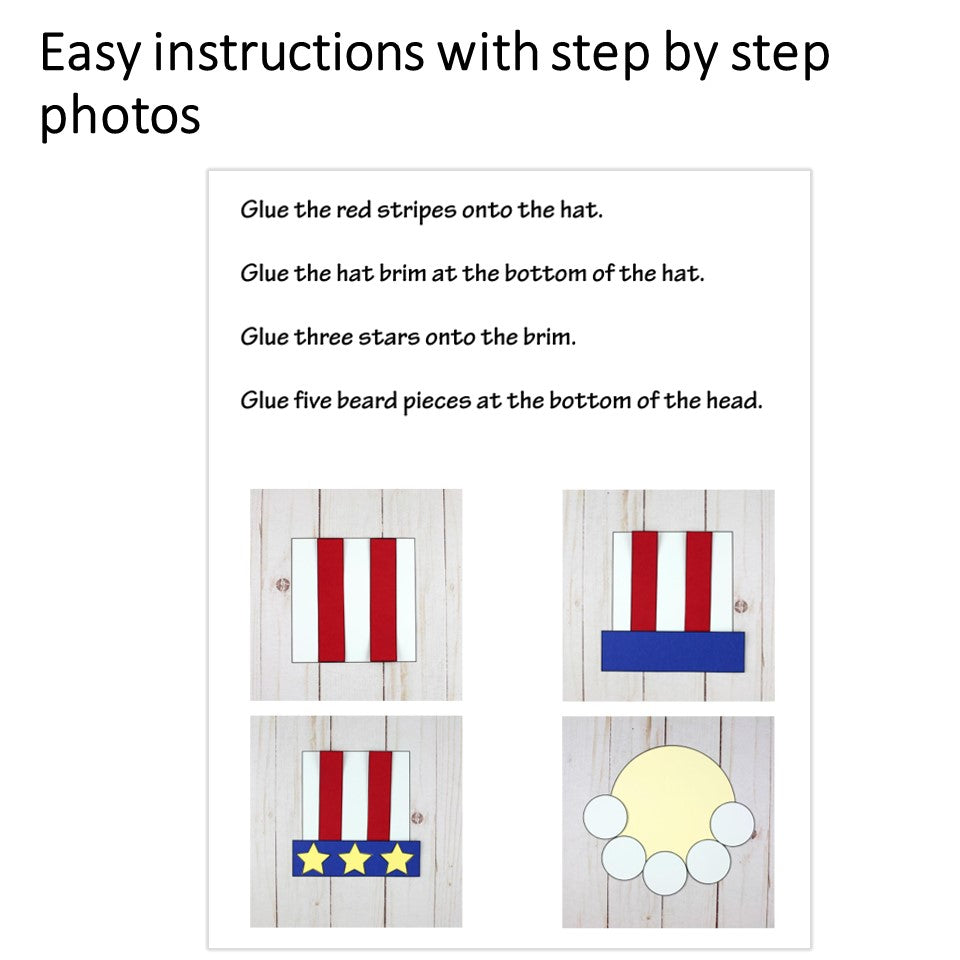 Easy instructions with step by step photos

Glue the red stripes onto the hat.

Glue the hat brim at the bottom of the hat.

Glue three stars onto the brim.

Glue five beard pieces at the bottom of the head.