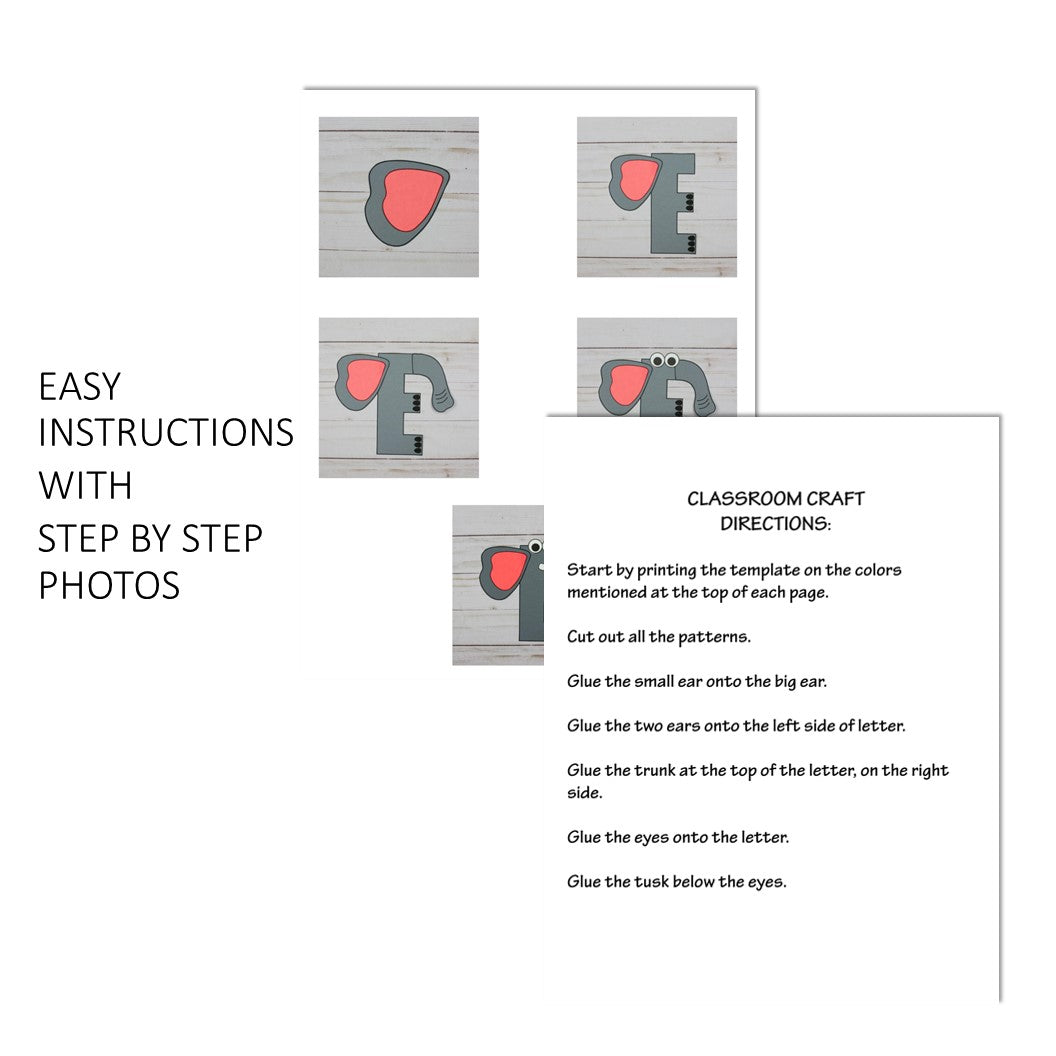 EASY INSTRUCTIONS WITH STEP BY STEP PHOTOS

CLASSROOM CRAFT DIRECTIONS:

Start by printing the template on the colors mentioned at the top of each page.

Cut out all the patterns.

Glue the small ear onto the big ear.

Glue the two ears onto the left side of letter.

Glue the trunk at the top of the letter, on the right side.

Glue the eyes onto the letter.

Glue the tusk below the eyes.