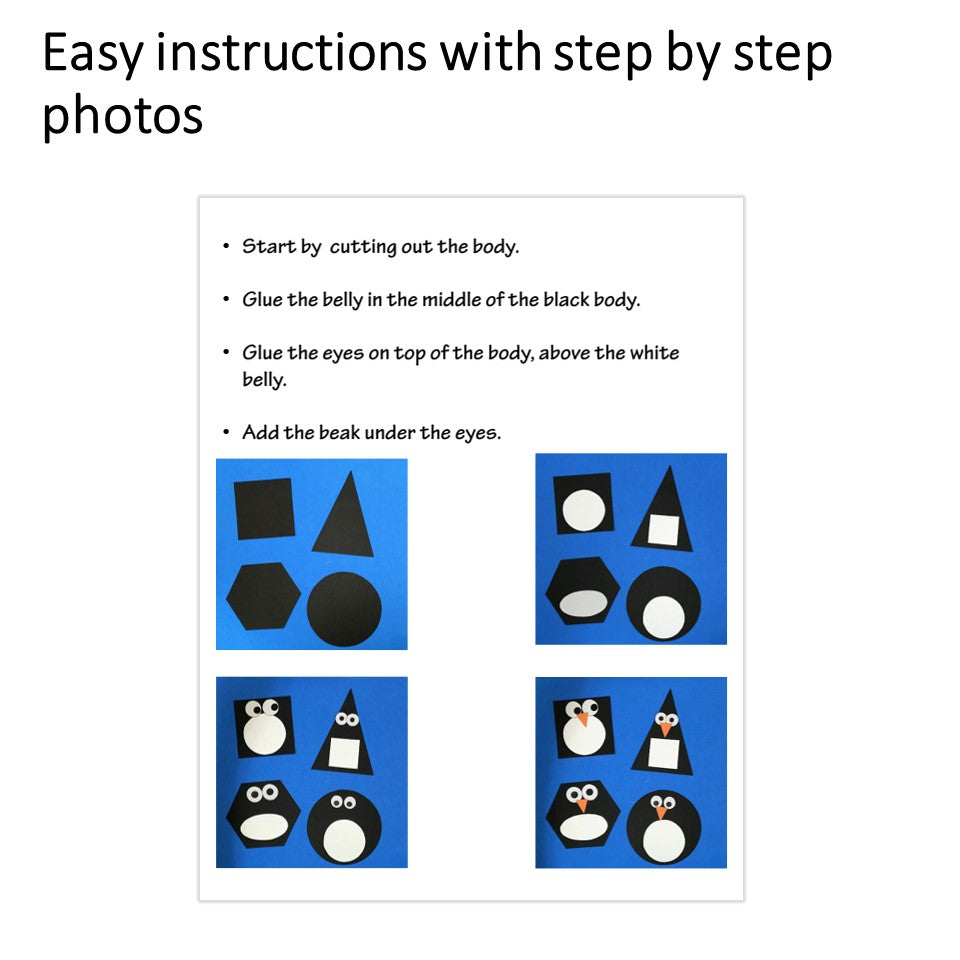 Easy instructions with step by step photos

• Start by cutting out the body.

• Glue the belly in the middle of the black body.

• Glue the eyes on top of the body, above the white belly.

• Add the beak under the eyes.