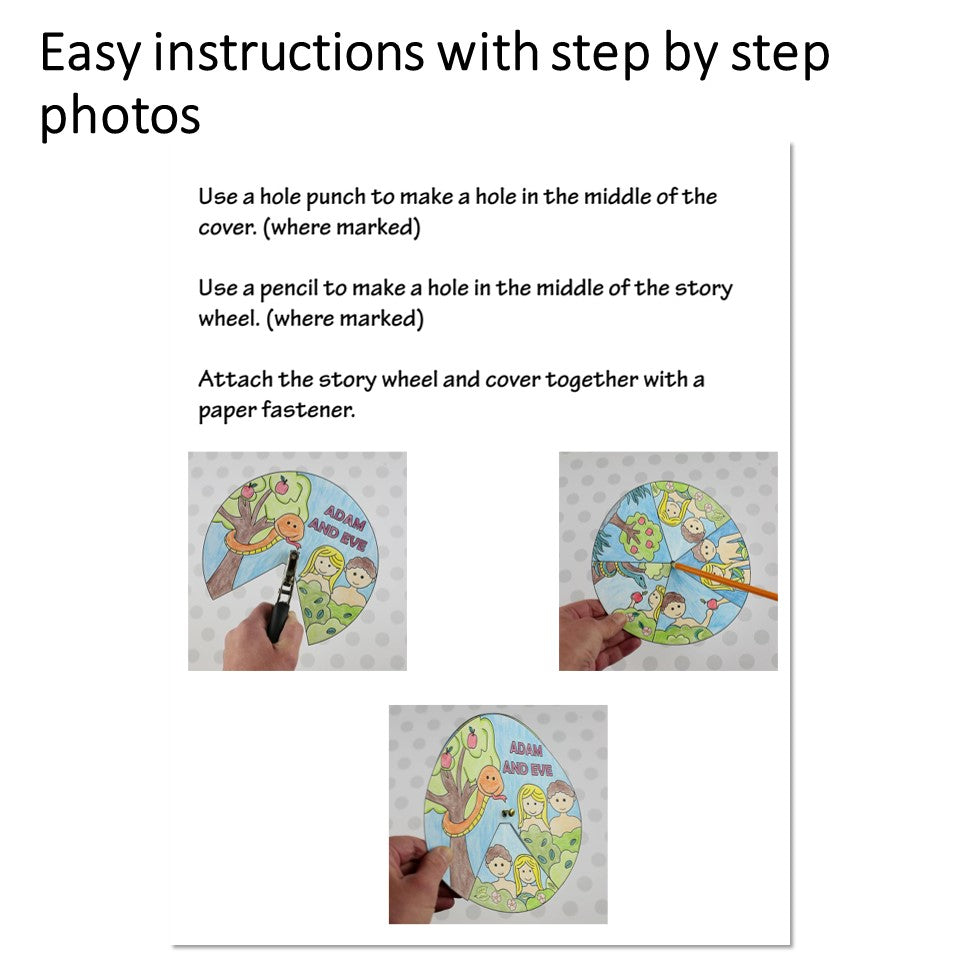 Easy instructions with step by step photos

Use a hole punch to make a hole in the middle of the cover. (where marked)

Use a pencil to make a hole in the middle of the story wheel. (where marked)

Attach the story wheel and cover together with a paper fastener.

ADAM AND EVE

ADAM AND EVE