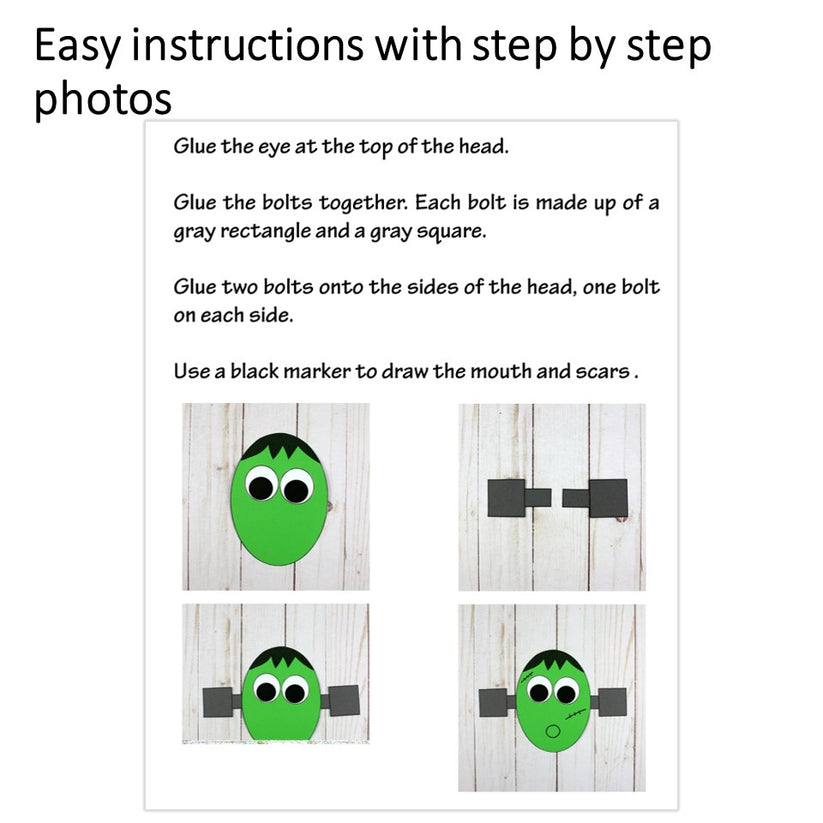 Easy instructions with step by step photos

Glue the eye at the top of the head.

Glue the bolts together. Each bolt is made up of a gray rectangle and a gray square.

Glue two bolts onto the sides of the head, one bolt on each side.

Use a black marker to draw the mouth and scars .