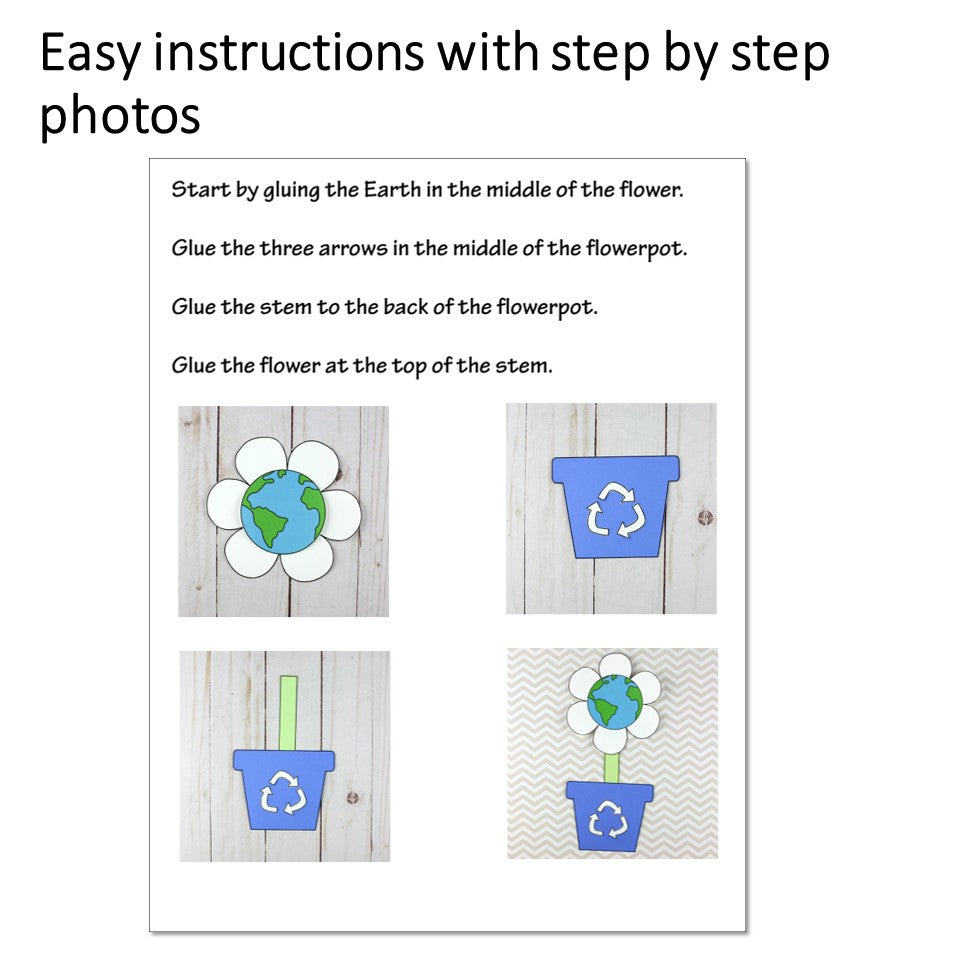 Easy instructions with step by step photos

Start by gluing the Earth in the middle of the flower.

Glue the three arrows in the middle of the flowerpot.

Glue the stem to the back of the flowerpot.

Glue the flower at the top of the stem.