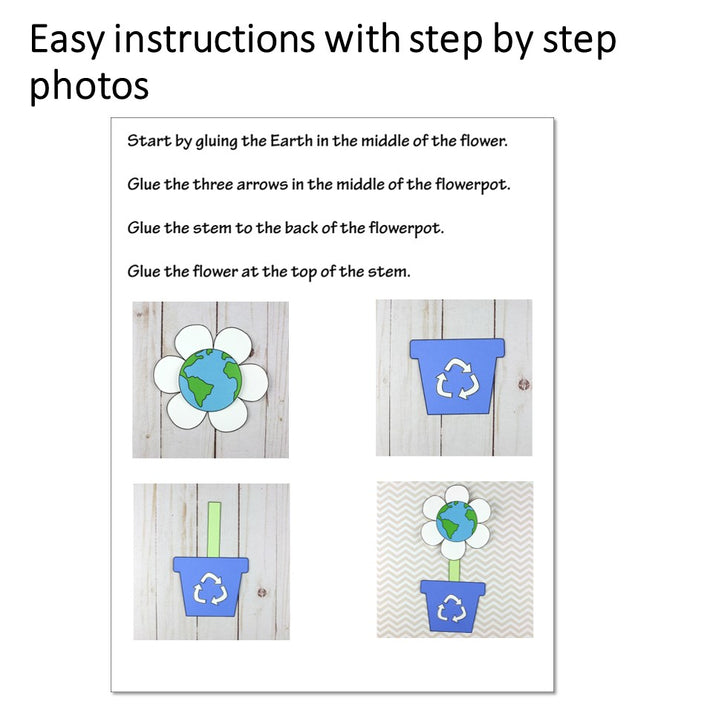 Easy instructions with step by step photos

Start by gluing the Earth in the middle of the flower.

Glue the three arrows in the middle of the flowerpot.

Glue the stem to the back of the flowerpot.

Glue the flower at the top of the stem.